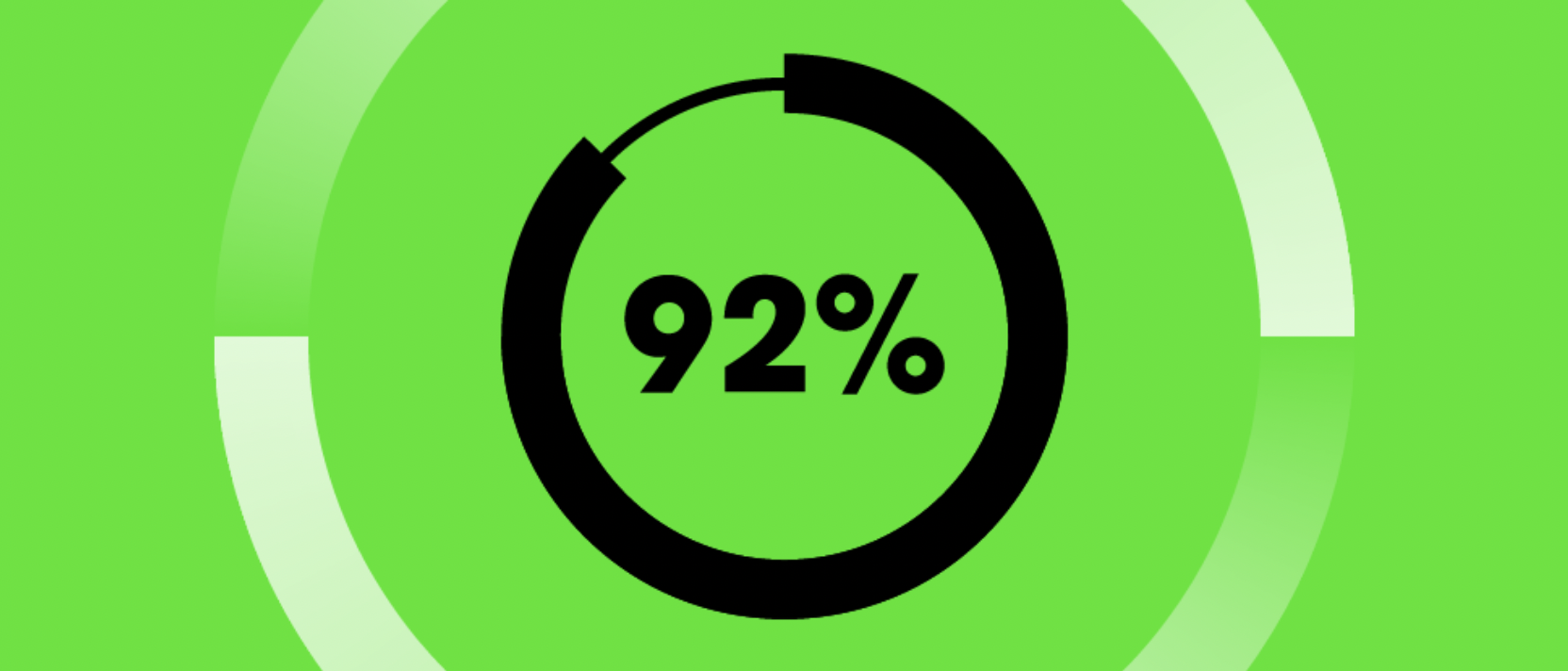 92%