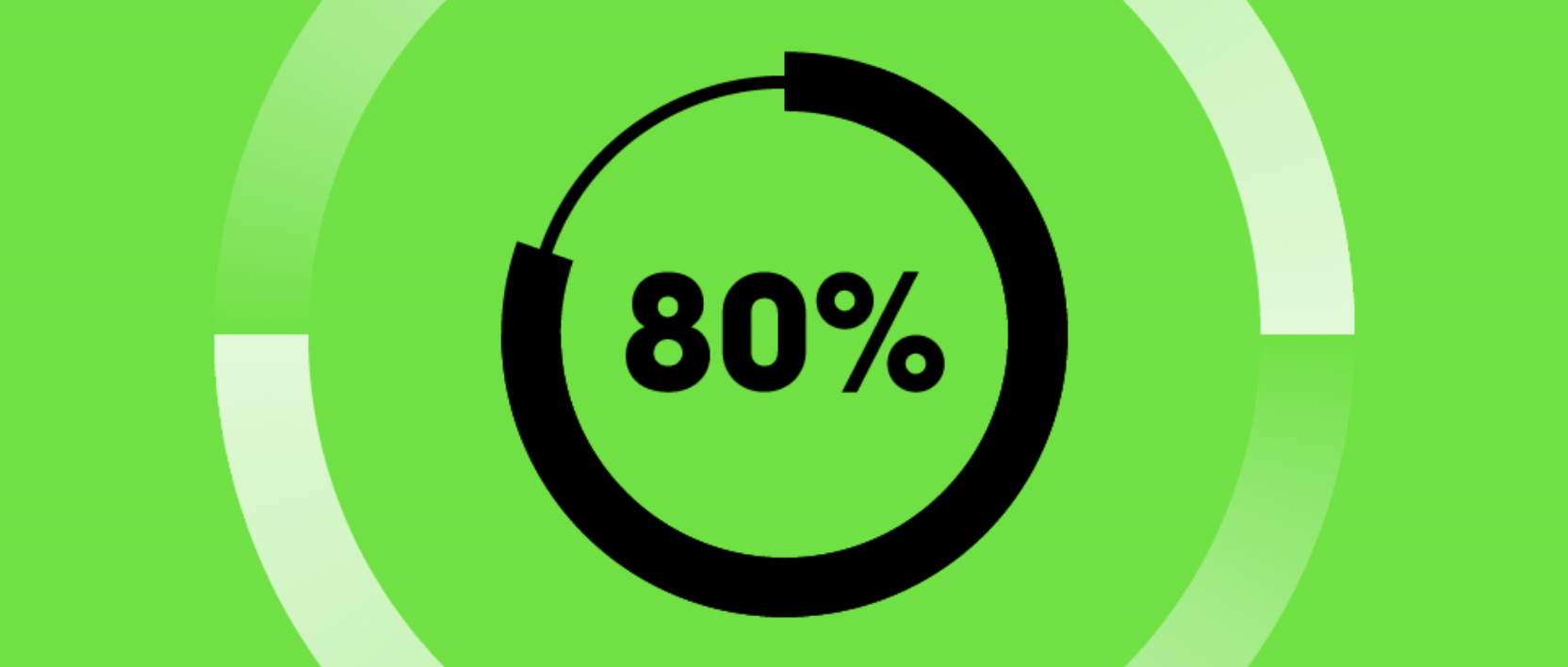 80%