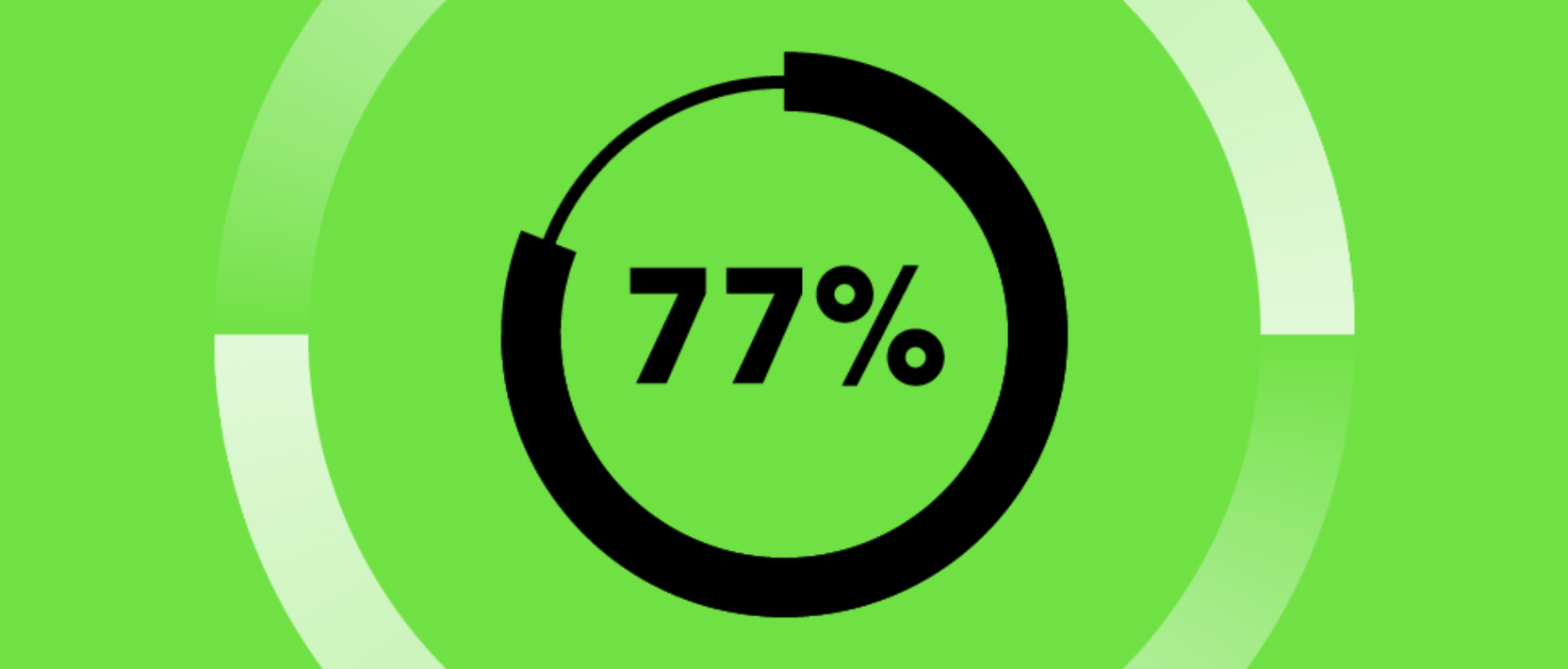 77%