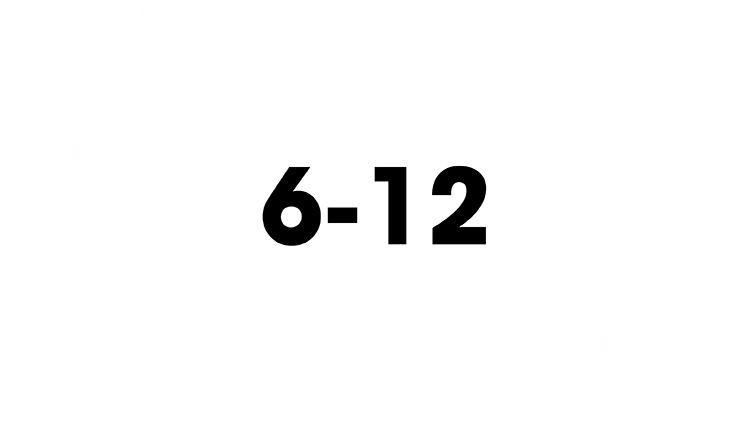 6-12