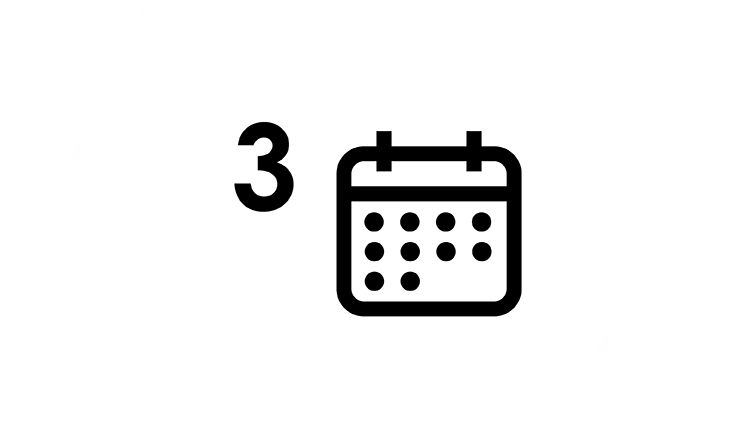 3